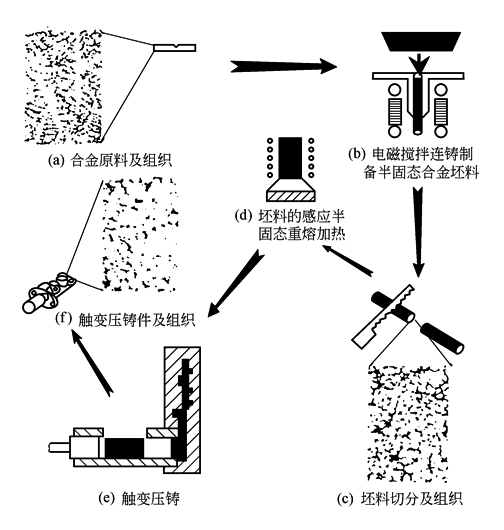 (a) 合金原料及组织

(b) 电磁搅拌连铸制备半固态合金坯料

(d) 坯料的感应半固态重熔加热

(f) 触变压铸件及组织

(e) 触变压铸

(c) 坯料切分及组织